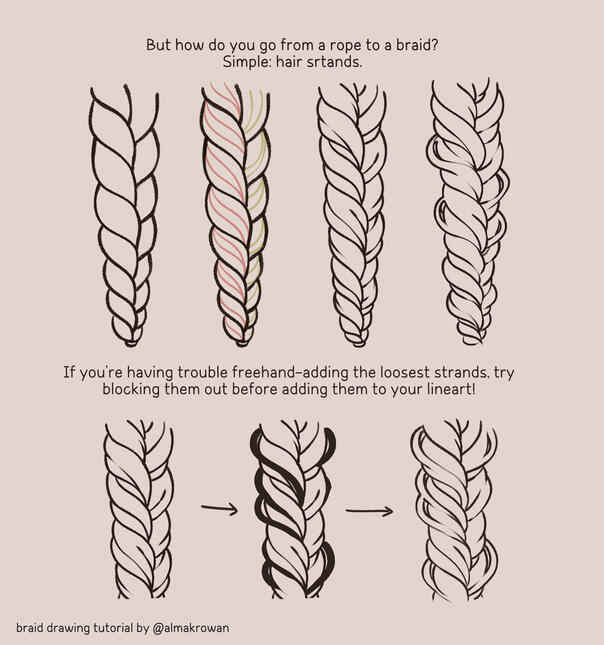 But how do you go from a rope to a braid?
Simple: hair srtands.

If you're having trouble freehand-adding the loosest strands, try blocking them out before adding them to your lineart!

braid drawing tutorial by @almakrowan