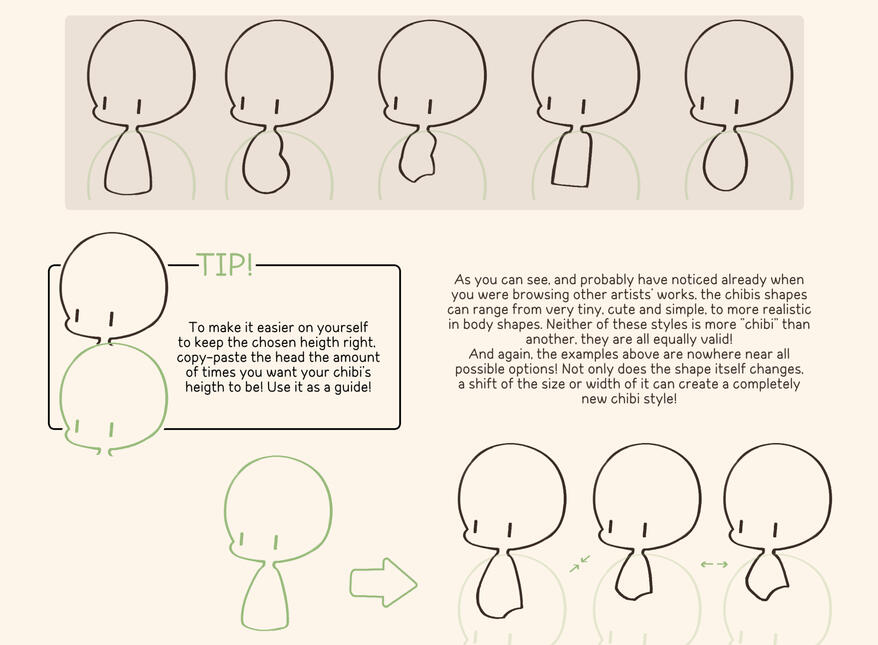 TIP!

To make it easier on yourself to keep the chosen heigth right, copy-paste the head the amount of times you want your chibi's heigth to be! Use it as a guide!

As you can see, and probably have noticed already when you were browsing other artists' works, the chibis shapes can range from very tiny, cute and simple, to more realistic in body shapes. Neither of these styles is more "chibi" than another, they are all equally valid!
And again, the examples above are nowhere near all possible options! Not only does the shape itself changes, a shift of the size or width of it can create a completely new chibi style!